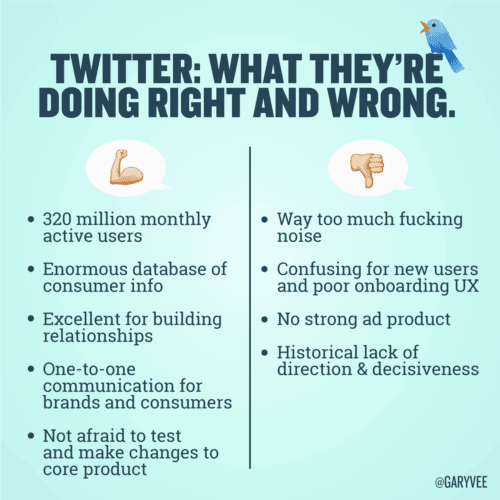 TWITTER: WHAT THEY'RE DOING RIGHT AND WRONG.

• 320 million monthly active users

• Enormous database of consumer info

• Excellent for building relationships

• One-to-one communication for brands and consumers

• Not afraid to test and make changes to core product

• Way too much fucking noise

• Confusing for new users and poor onboarding UX

• No strong ad product

• Historical lack of direction & decisiveness

@GARYVEE